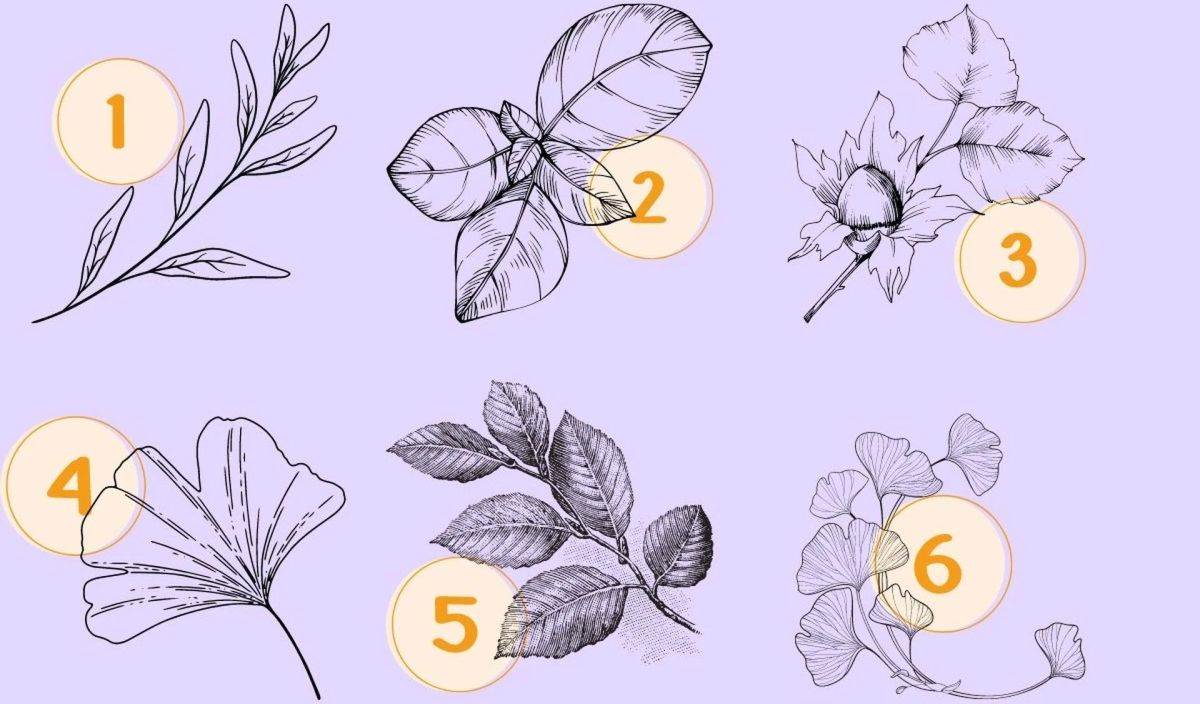 1
2
3
4
5
6