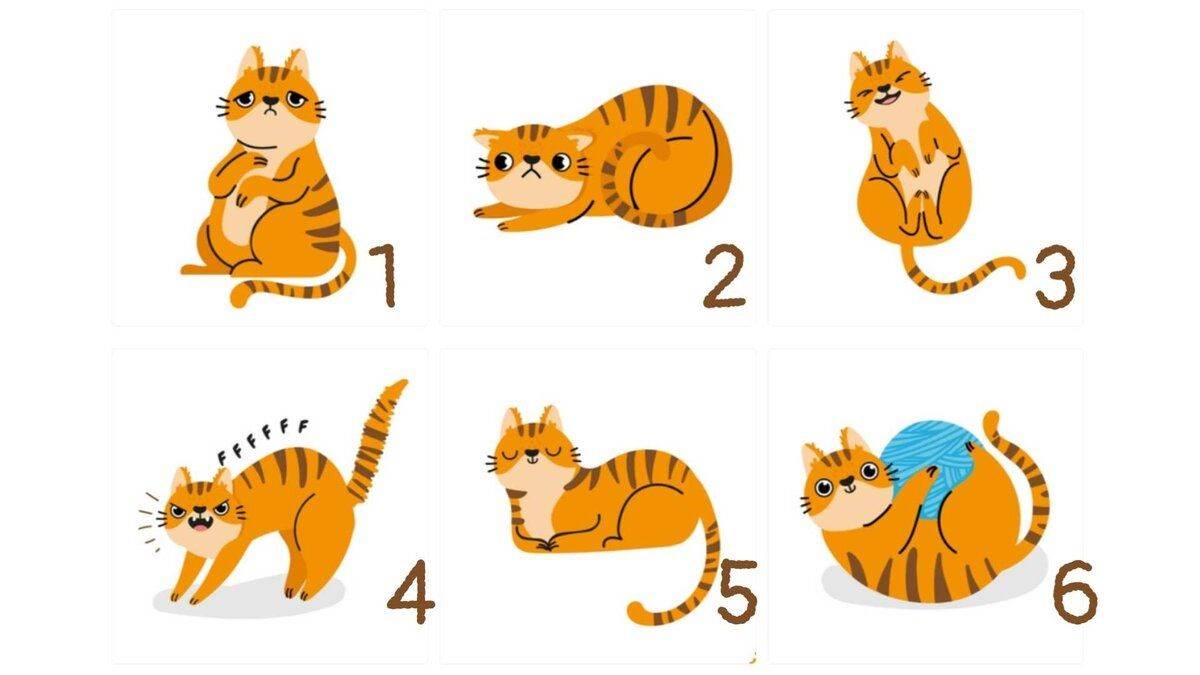 1

2

3

FFFFFF

4

5

6